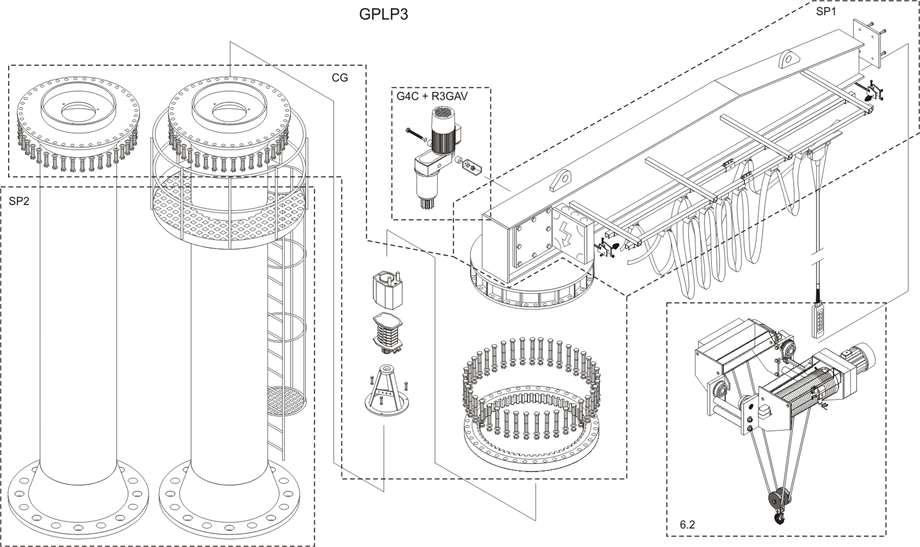 GPLP3

SP1

CG

G4C + R3GAV

SP2

6.2